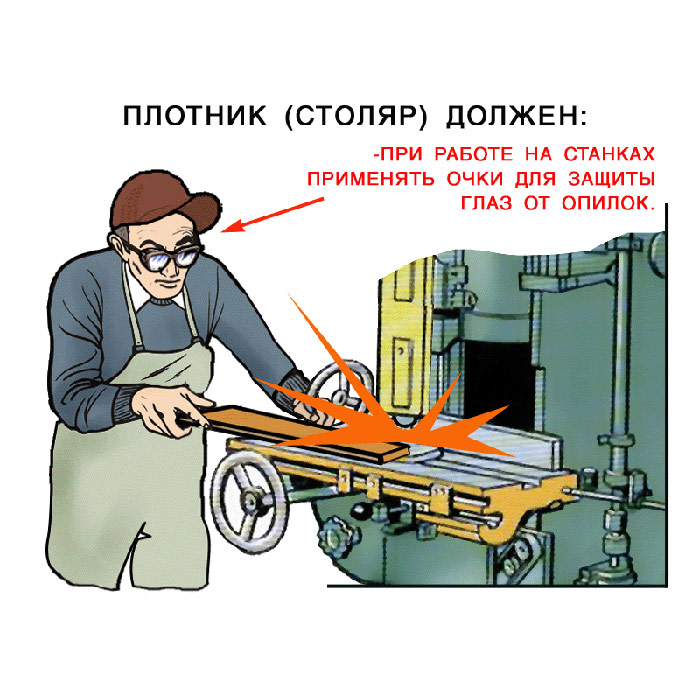 ПЛОТНИК (СТОЛЯР) ДОЛЖЕН:

-ПРИ РАБОТЕ НА СТАНКАХ ПРИМЕНЯТЬ ОЧКИ ДЛЯ ЗАЩИТЫ ГЛАЗ ОТ ОПИЛОК.