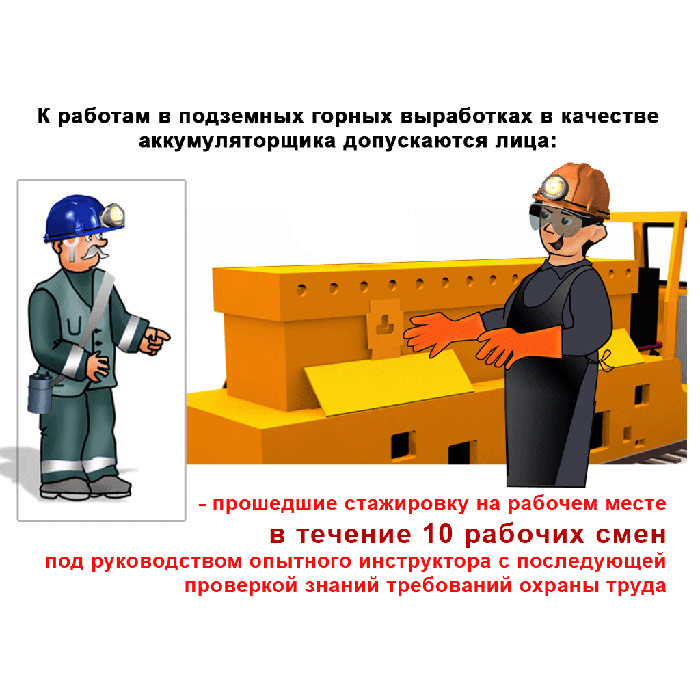 К работам в подземных горных выработках в качестве аккумуляторщика допускаются лица:

- прошедшие стажировку на рабочем месте
в течение 10 рабочих смен
под руководством опытного инструктора с последующей проверкой знаний требований охраны труда