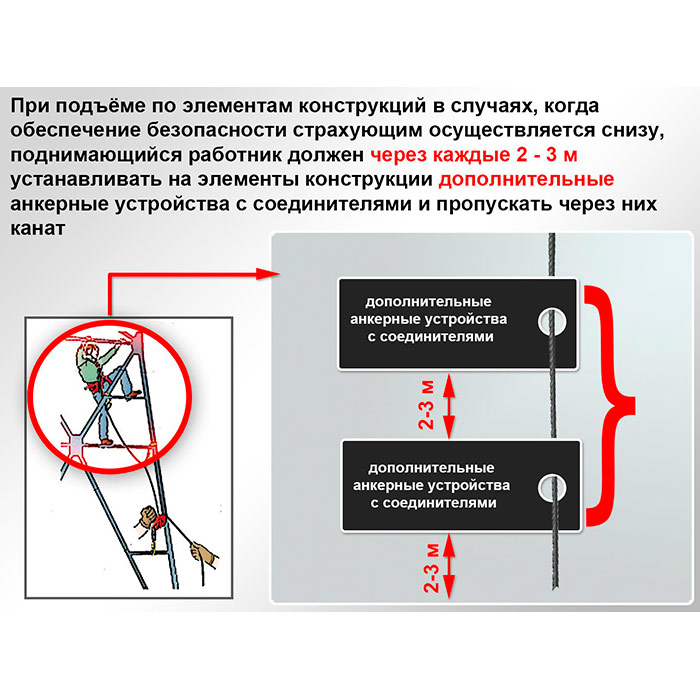 При подъёме по элементам конструкций в случаях, когда обеспечение безопасности страхующим осуществляется снизу, поднимающийся работник должен через каждые 2 - 3 м устанавливать на элементы конструкции дополнительные анкерные устройства с соединителями и пропускать через них канат

дополнительные анкерные устройства с соединителями

2-3 м

дополнительные анкерные устройства с соединителями

2-3 м