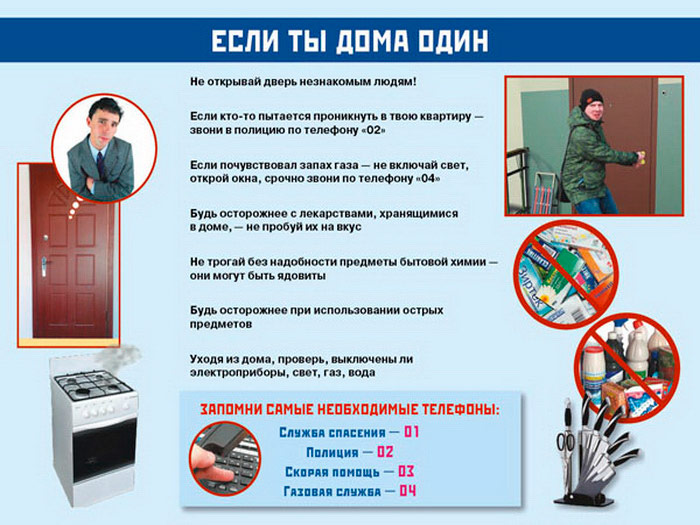 ЕСЛИ ТЫ ДОМА ОДИН

Не открывай дверь незнакомым людям!

Если кто-то пытается проникнуть в твою квартиру — звони в полицию по телефону «02»

Если почувствовал запах газа — не включай свет, открой окна, срочно звони по телефону «04»

Будь осторожнее с лекарствами, хранящимися в доме, — не пробуй их на вкус

Не трогай без надобности предметы бытовой химии — они могут быть ядовиты

Будь осторожнее при использовании острых предметов

Уходя из дома, проверь, выключены ли электроприборы, свет, газ, вода

ЗАПОМНИ САМЫЕ НЕОБХОДИМЫЕ ТЕЛЕФОНЫ:

Служба спасения — 01
Полиция — 02
Скорая помощь — 03
Газовая служба — 04